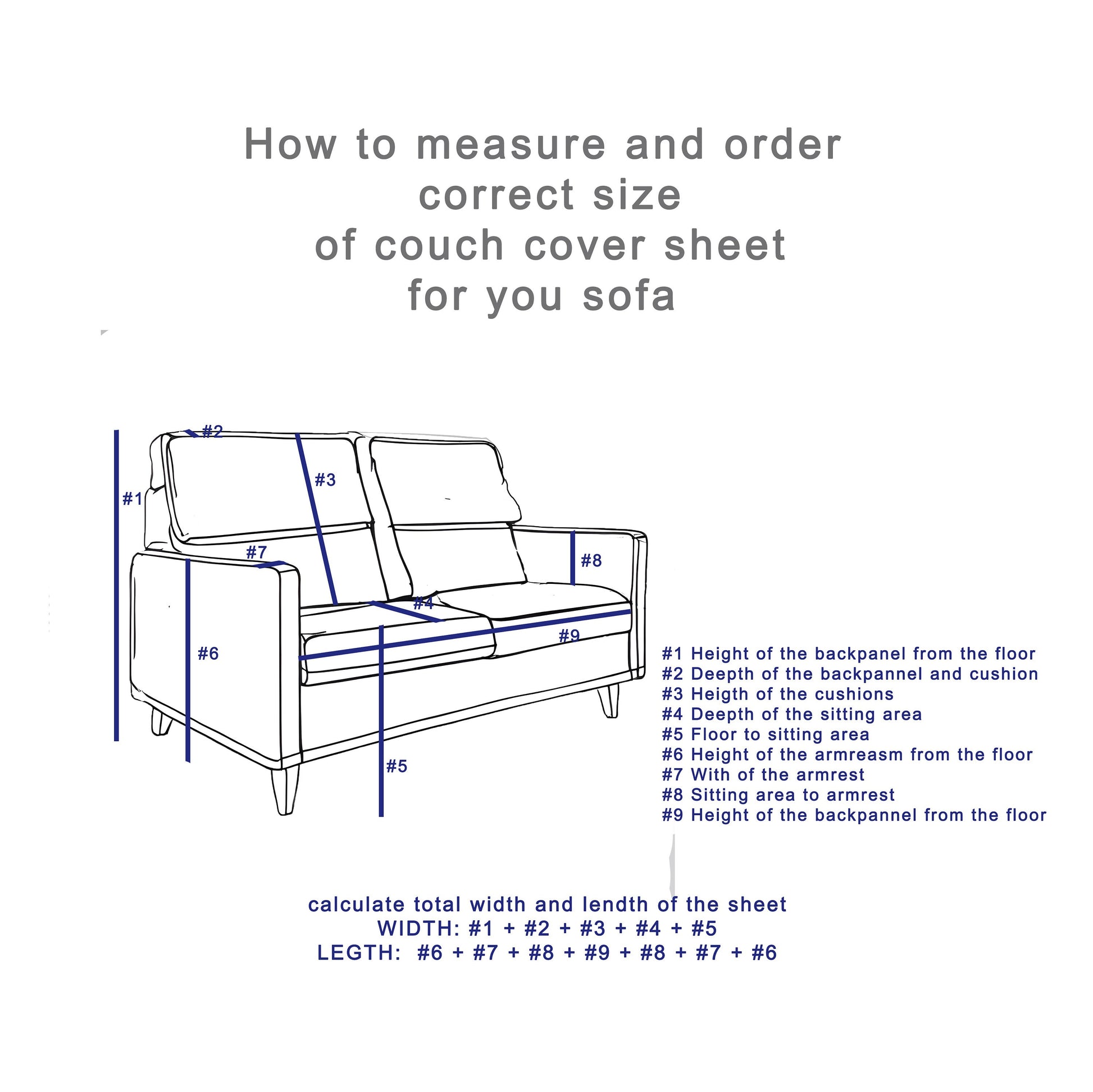 How to measure and order correct size of couch cover sheet for you sofa

#2
#1
#3
#7
#8
#4
#9
#6
#5

#1 Height of the backpanel from the floor
#2 Deepth of the backpannel and cushion
#3 Heigth of the cushions
#4 Deepth of the sitting area
#5 Floor to sitting area
#6 Height of the armreasm from the floor
#7 With of the armrest
#8 Sitting area to armrest
#9 Height of the backpannel from the floor

calculate total width and lendth of the sheet
WIDTH: #1 + #2 + #3 + #4 + #5
LEGTH: #6 + #7 + #8 + #9 + #8 + #7 + #6